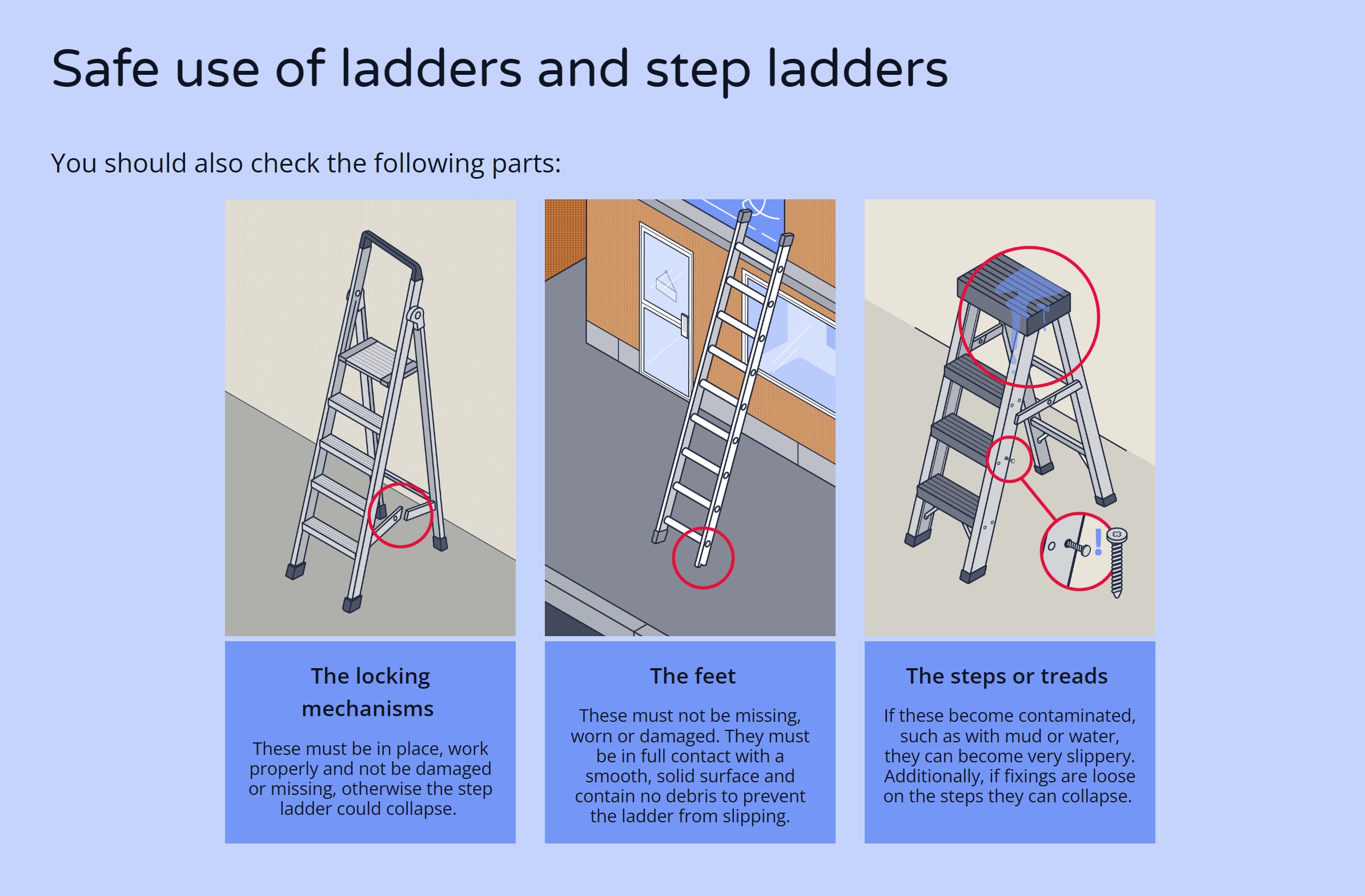 Safe use of ladders and step ladders

You should also check the following parts:

The locking mechanisms

These must be in place, work properly and not be damaged or missing, otherwise the step ladder could collapse.

The feet

These must not be missing, worn or damaged. They must be in full contact with a smooth, solid surface and contain no debris to prevent the ladder from slipping.

The steps or treads

If these become contaminated, such as with mud or water, they can become very slippery. Additionally, if fixings are loose on the steps they can collapse.